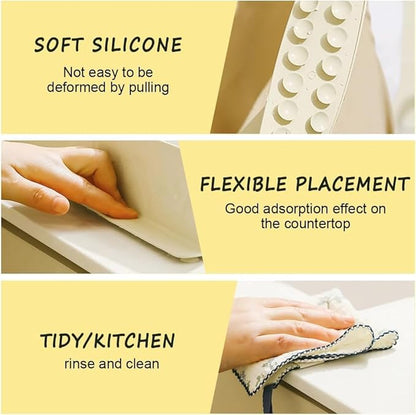 SOFT SILICONE

Not easy to be deformed by pulling

FLEXIBLE PLACEMENT

Good adsorption effect on the countertop

TIDY/KITCHEN

rinse and clean