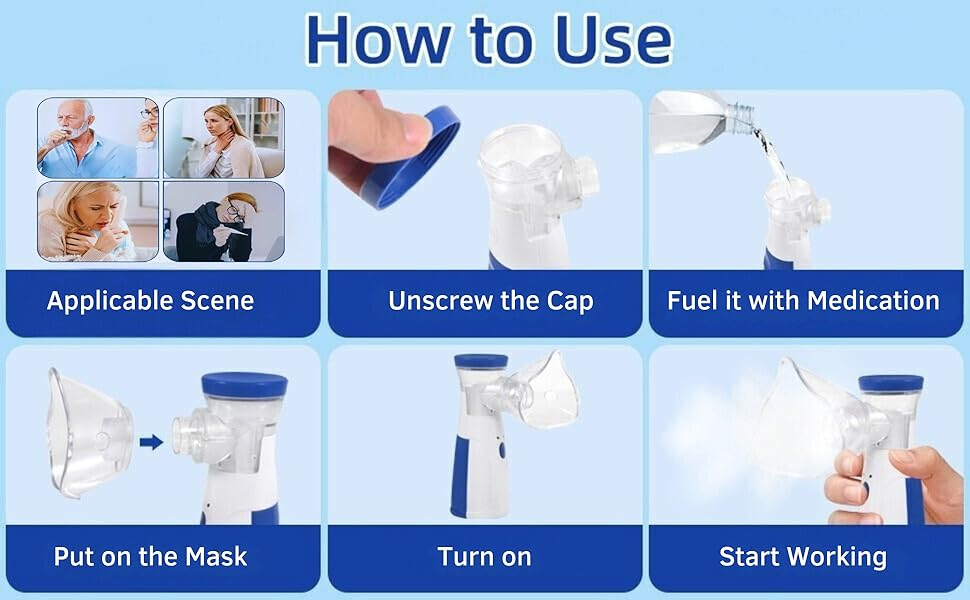 How to Use

Applicable Scene

Unscrew the Cap

Fuel it with Medication

Put on the Mask

Turn on

Start Working